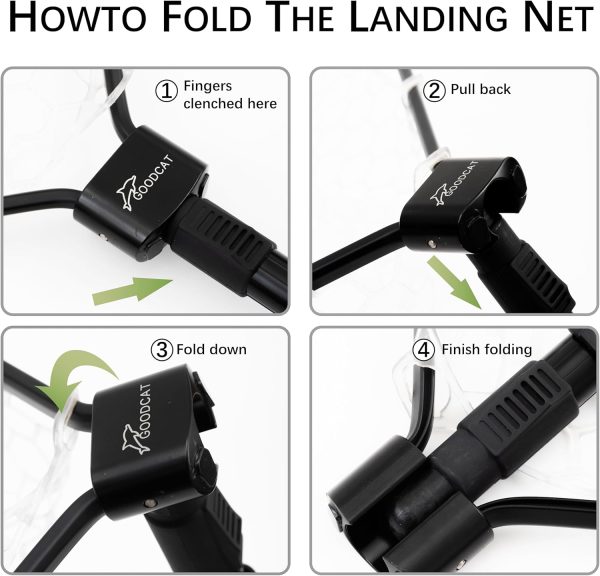 HOWTO FOLD THE LANDING NET

① Fingers clenched here

GOODCAT

② Pull back

GOODCAT

③ Fold down

GOODCAT

④ Finish folding